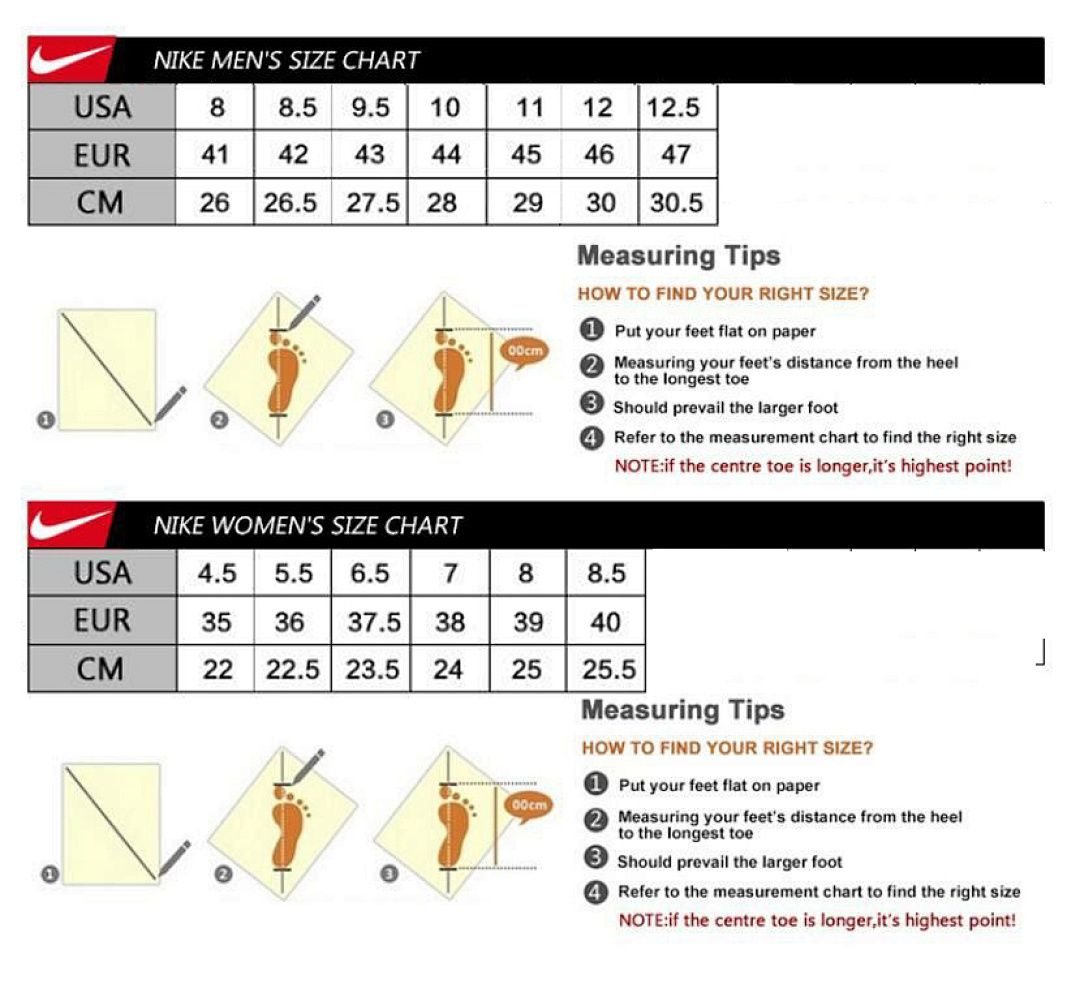 NIKE MEN'S SIZE CHART

| USA | 8 | 8.5 | 9.5 | 10 | 11 | 12 | 12.5 |
|---|---|---|---|---|---|---|---|
| EUR | 41 | 42 | 43 | 44 | 45 | 46 | 47 |
| CM | 26 | 26.5 | 27.5 | 28 | 29 | 30 | 30.5 |

1 2 3 00cm

Measuring Tips

HOW TO FIND YOUR RIGHT SIZE?

1 Put your feet flat on paper

2 Measuring your feet's distance from the heel to the longest toe

3 Should prevail the larger foot

4 Refer to the measurement chart to find the right size

NOTE:if the centre toe is longer,it's highest point!

NIKE WOMEN'S SIZE CHART

| USA | 4.5 | 5.5 | 6.5 | 7 | 8 | 8.5 |
|---|---|---|---|---|---|---|
| EUR | 35 | 36 | 37.5 | 38 | 39 | 40 |
| CM | 22 | 22.5 | 23.5 | 24 | 25 | 25.5 |

1 2 3 00cm

Measuring Tips

HOW TO FIND YOUR RIGHT SIZE?

1 Put your feet flat on paper

2 Measuring your feet's distance from the heel to the longest toe

3 Should prevail the larger foot

4 Refer to the measurement chart to find the right size

NOTE:if the centre toe is longer,it's highest point!